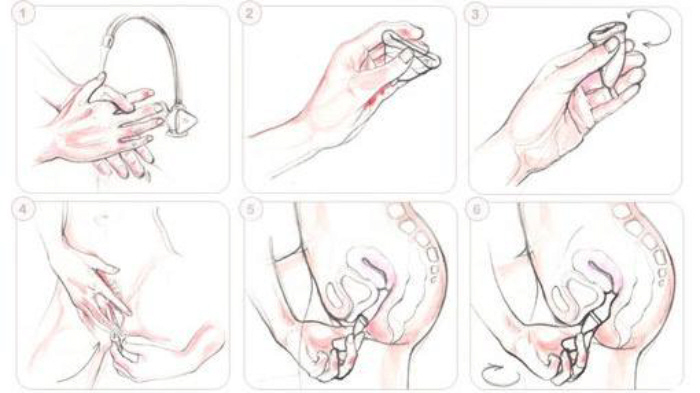 1

2

3

4

5

6