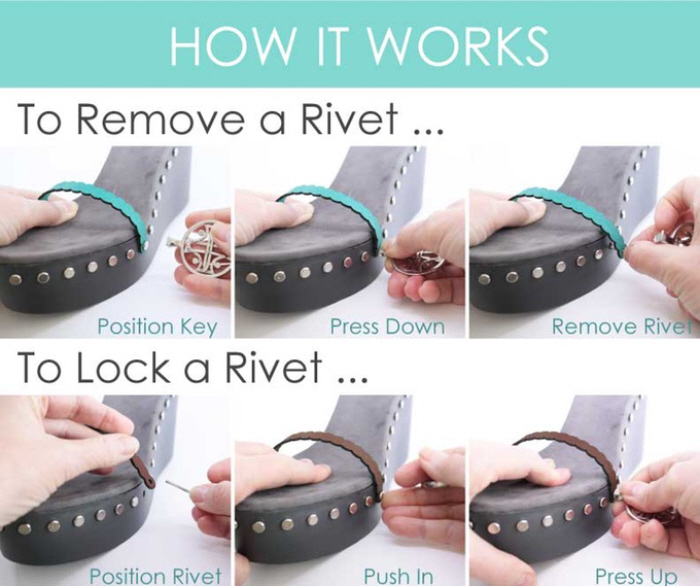 HOW IT WORKS

To Remove a Rivet ...

Position Key

Press Down

Remove Rivet

To Lock a Rivet ...

Position Rivet

Push In

Press Up